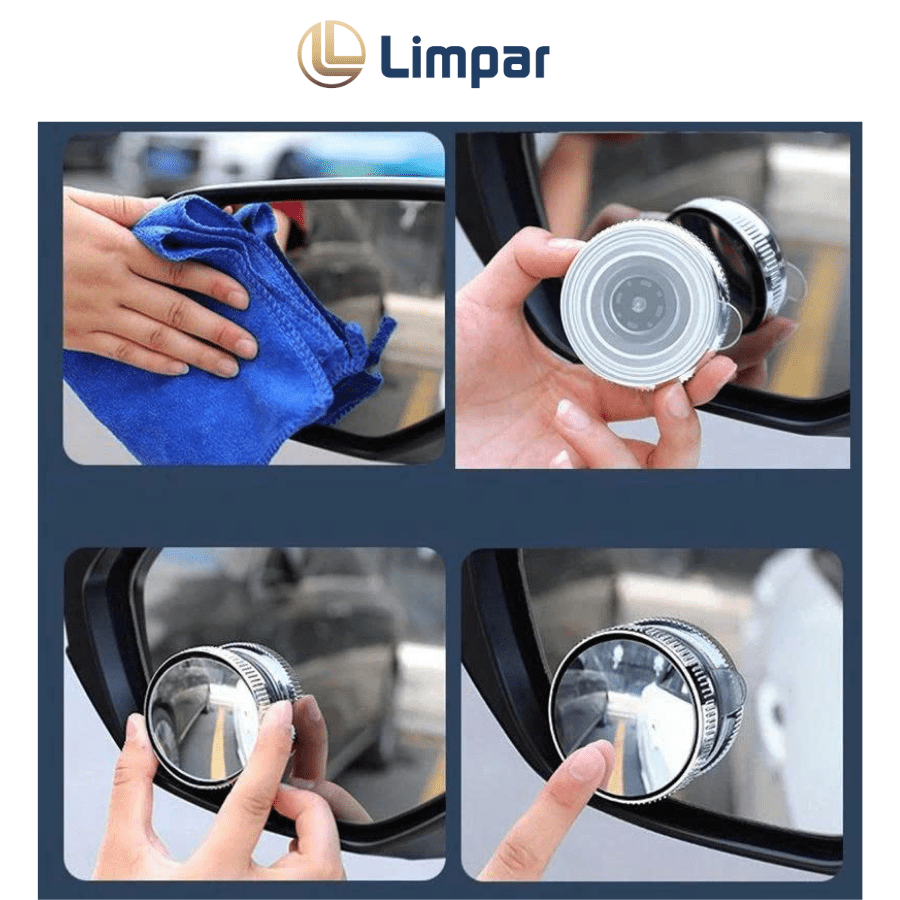 Limpar