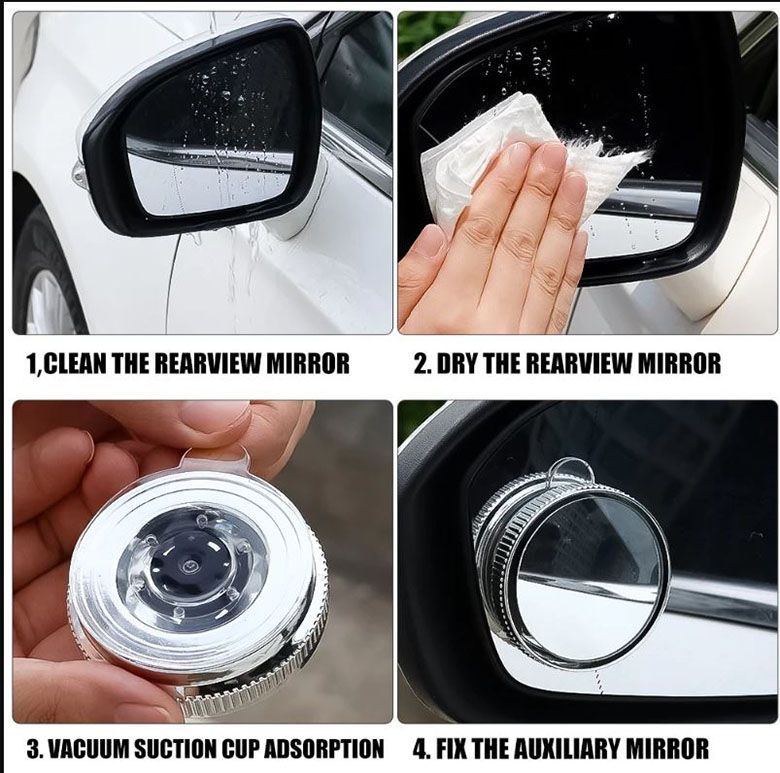 1,CLEAN THE REARVIEW MIRROR

2. DRY THE REARVIEW MIRROR

3. VACUUM SUCTION CUP ADSORPTION

4. FIX THE AUXILIARY MIRROR